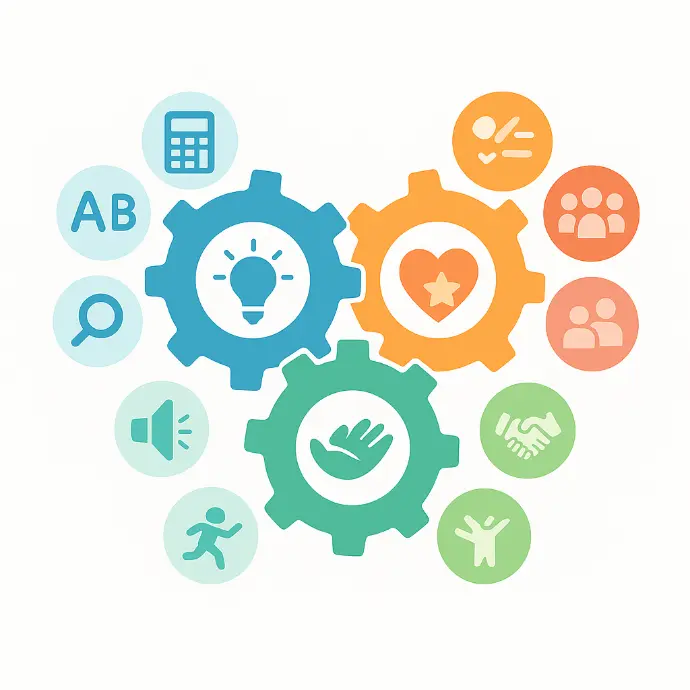 AB